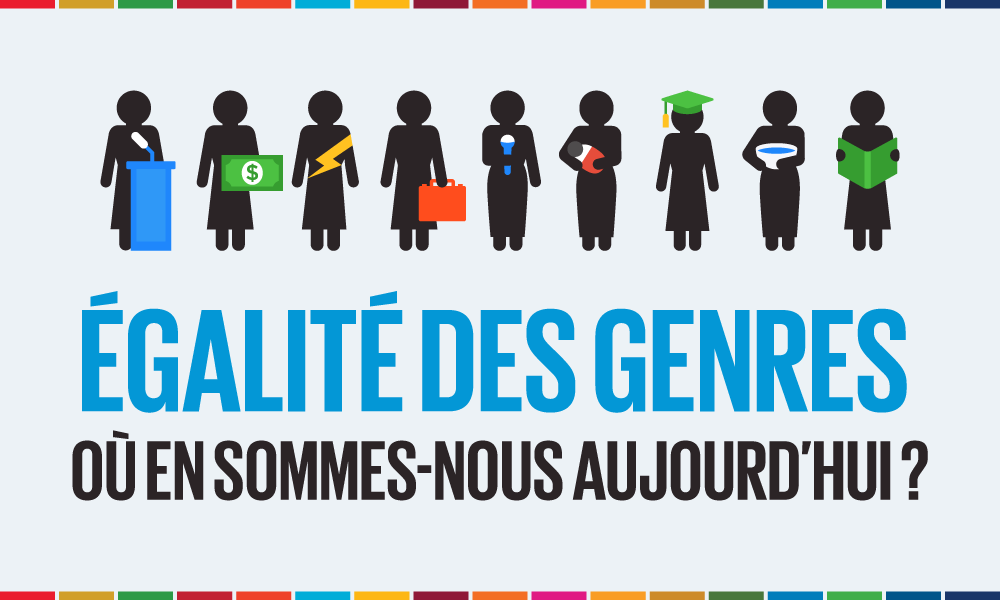 $

ÉGALITÉ DES GENRES

OÙ EN SOMMES-NOUS AUJOURD'HUI ?