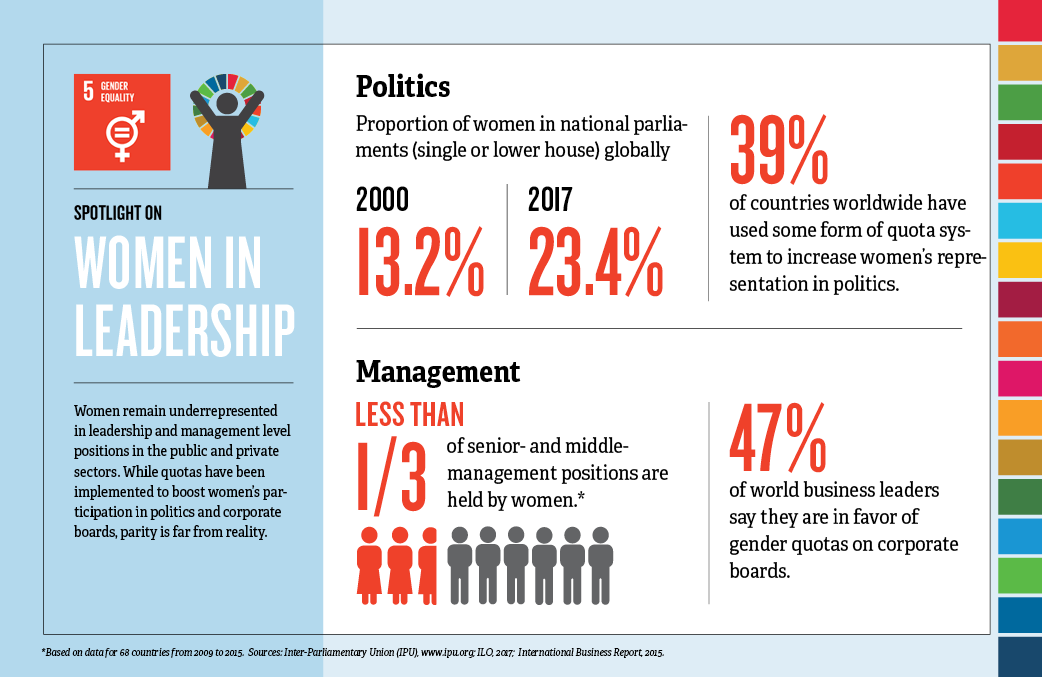 5 GENDER EQUALITY

SPOTLIGHT ON

WOMEN IN LEADERSHIP

Women remain underrepresented in leadership and management level positions in the public and private sectors. While quotas have been implemented to boost women's participation in politics and corporate boards, parity is far from reality.

Politics

Proportion of women in national parliaments (single or lower house) globally

2000
13.2%

2017
23.4%

39%
of countries worldwide have used some form of quota system to increase women's representation in politics.

Management

LESS THAN
1/3
of senior- and middle-management positions are held by women.*

47%
of world business leaders say they are in favor of gender quotas on corporate boards.

*Based on data for 68 countries from 2009 to 2015. Sources: Inter-Parliamentary Union (IPU), www.ipu.org; ILO, 2017; International Business Report, 2015.