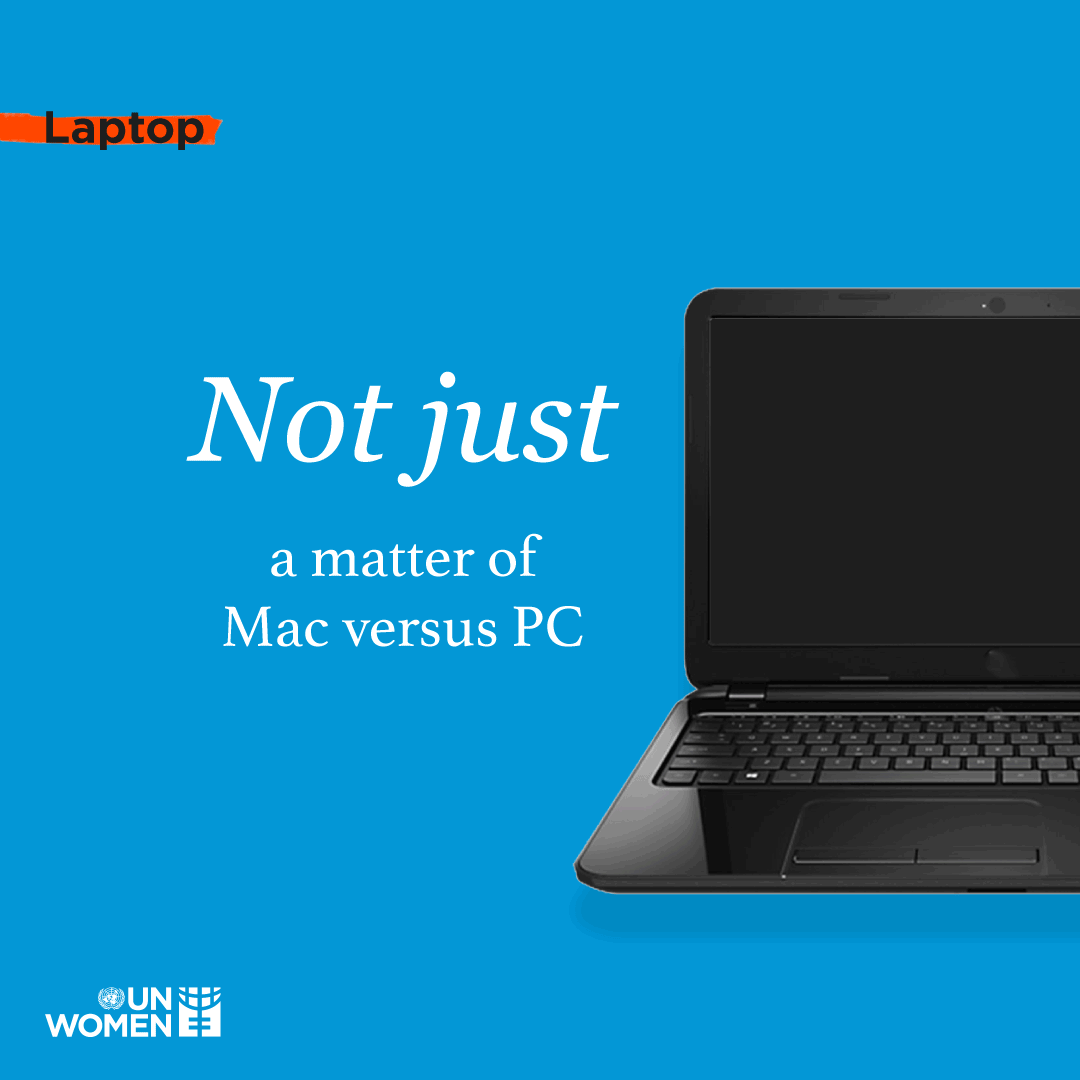 Laptop

Not just

a matter of
Mac versus PC

UN
WOMEN