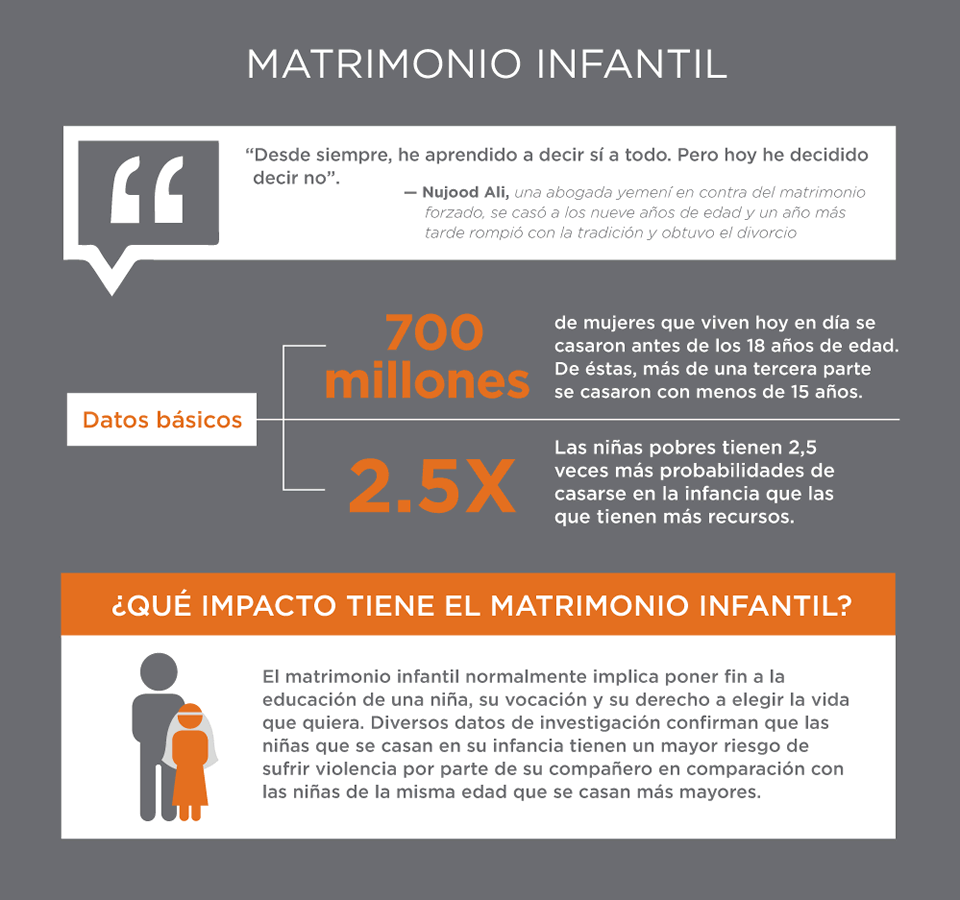 MATRIMONIO INFANTIL

“Desde siempre, he aprendido a decir sí a todo. Pero hoy he decidido decir no”.

— Nujood Ali, una abogada yemení en contra del matrimonio forzado, se casó a los nueve años de edad y un año más tarde rompió con la tradición y obtuvo el divorcio

Datos básicos

700 millones

de mujeres que viven hoy en día se casaron antes de los 18 años de edad. De éstas, más de una tercera parte se casaron con menos de 15 años.

2.5X

Las niñas pobres tienen 2,5 veces más probabilidades de casarse en la infancia que las que tienen más recursos.

¿QUÉ IMPACTO TIENE EL MATRIMONIO INFANTIL?

El matrimonio infantil normalmente implica poner fin a la educación de una niña, su vocación y su derecho a elegir la vida que quiera. Diversos datos de investigación confirman que las niñas que se casan en su infancia tienen un mayor riesgo de sufrir violencia por parte de su compañero en comparación con las niñas de la misma edad que se casan más mayores.