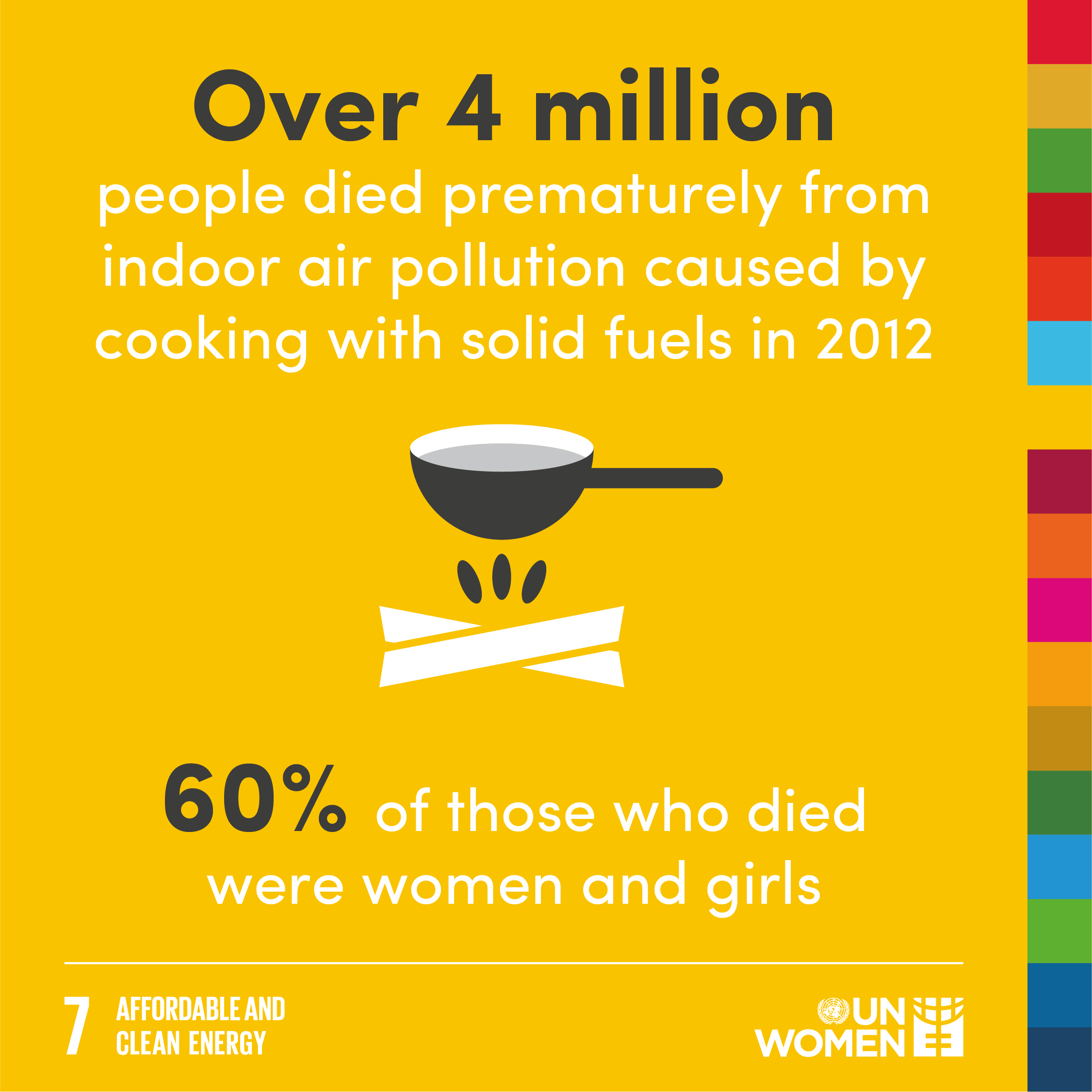 Over 4 million
people died prematurely from indoor air pollution caused by cooking with solid fuels in 2012

60% of those who died were women and girls

7 AFFORDABLE AND CLEAN ENERGY

UN WOMEN